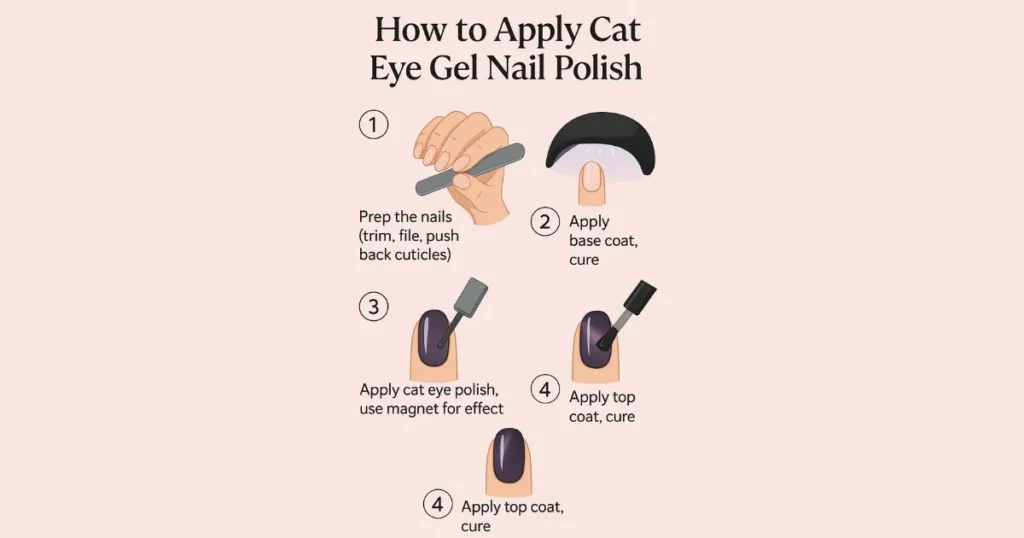 How to Apply Cat Eye Gel Nail Polish

1

Prep the nails (trim, file, push back cuticles)

2 Apply base coat, cure

3

Apply cat eye polish, use magnet for effect

4 Apply top coat, cure

4 Apply top coat, cure